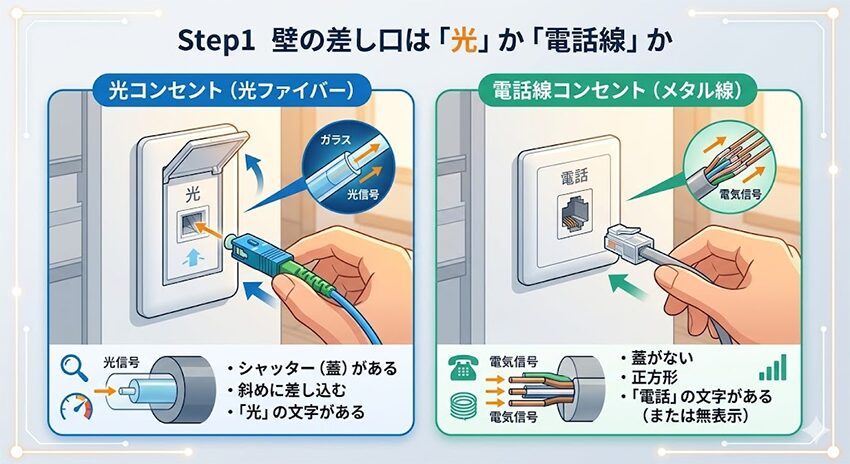 Step1 壁の差し口は「光」か「電話線」か

光コンセント（光ファイバー）

ガラス

光信号

光

光信号

・シャッター（蓋）がある
・斜めに差し込む
・「光」の文字がある

電話線コンセント（メタル線）

電気信号

電話

電気信号

電気信号

・蓋がない
・正方形
・「電話」の文字がある
（または無表示）