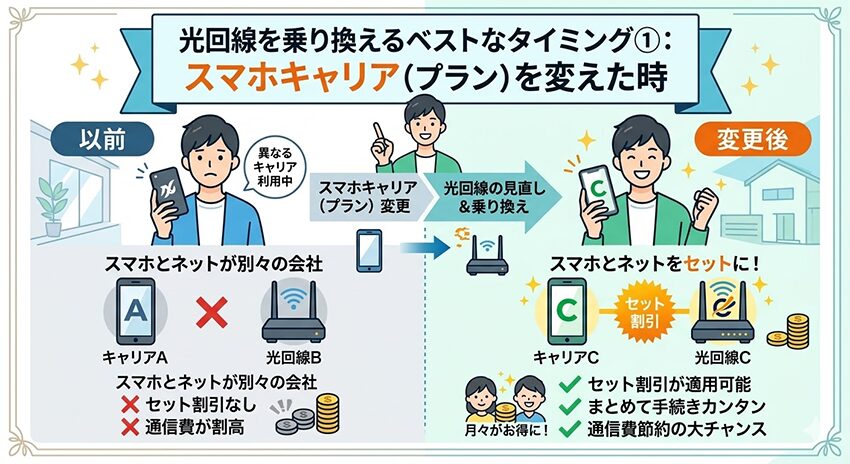 光回線を乗り換えるベストなタイミング①:
スマホキャリア(プラン)を変えた時

以前

異なるキャリア利用中

スマホキャリア(プラン)変更

光回線の見直し&乗り換え

変更後

スマホとネットが別々の会社

A

キャリアA

光回線B

スマホとネットが別々の会社
セット割引なし
通信費が割高

スマホとネットをセットに!

C

セット割引

キャリアC

光回線C

月々がお得に!

セット割引が適用可能
まとめて手続きカンタン
通信費節約の大チャンス